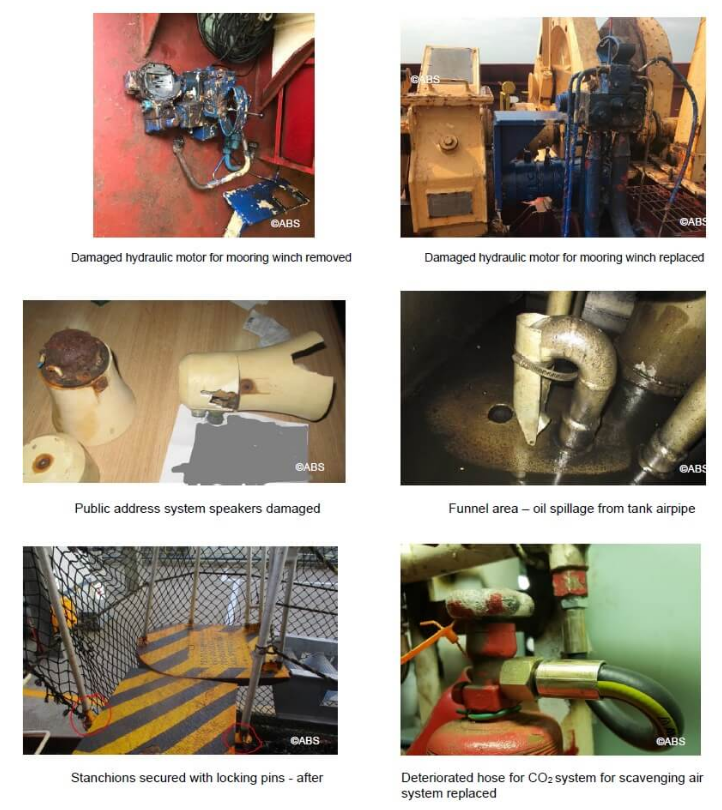 ©ABS

Damaged hydraulic motor for mooring winch removed

©ABS

©ABS

Damaged hydraulic motor for mooring winch replaced

©ABS

Public address system speakers damaged

©ABS

Funnel area – oil spillage from tank airpipe

©ABS

Stanchions secured with locking pins - after

©ABS

Deteriorated hose for $CO_2$ system for scavenging air system replaced